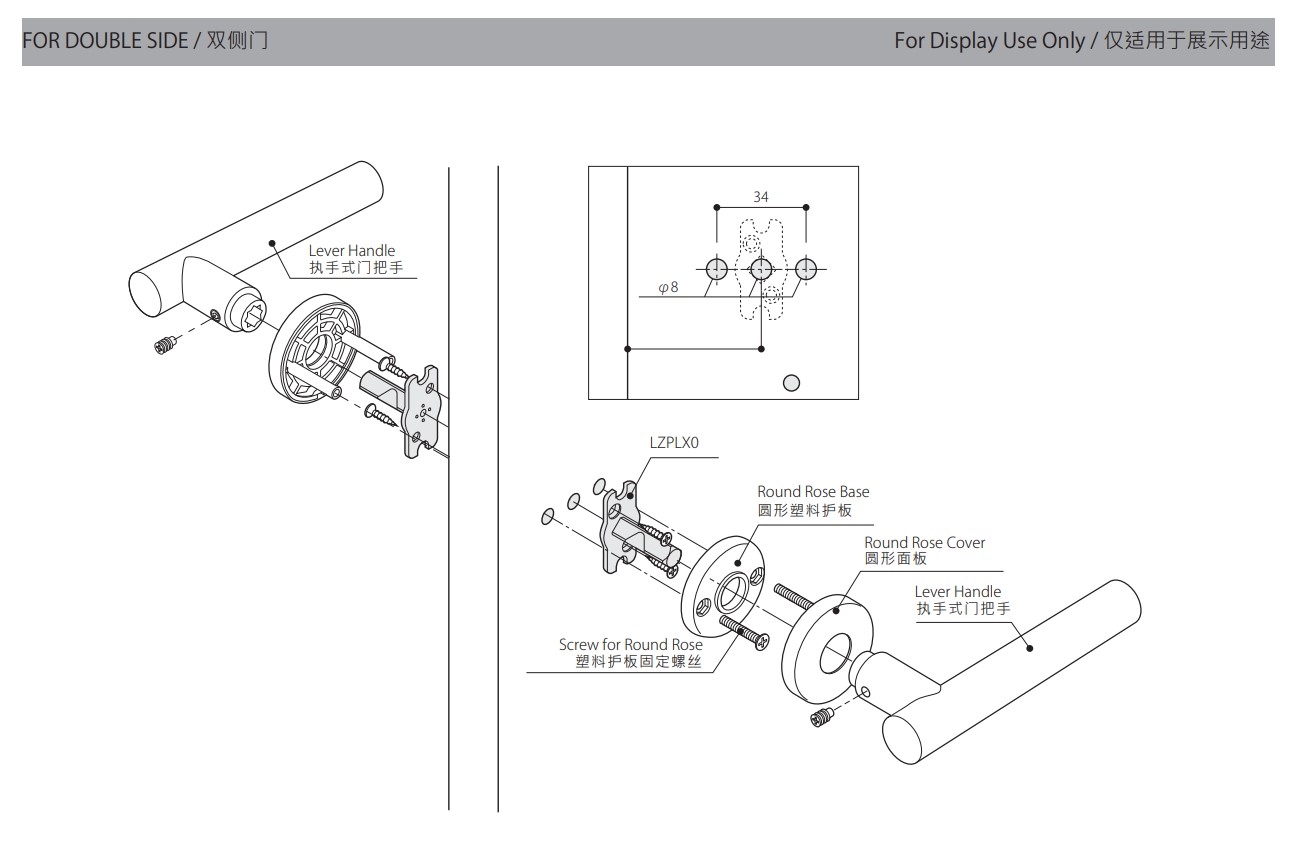 FOR DOUBLE SIDE / 双侧门

For Display Use Only / 仅适用于展示用途

Lever Handle
执手式门把手

34

$\varphi 8$

LZPLX0

Round Rose Base
圆形塑料护板

Round Rose Cover
圆形面板

Lever Handle
执手式门把手

Screw for Round Rose
塑料护板固定螺丝