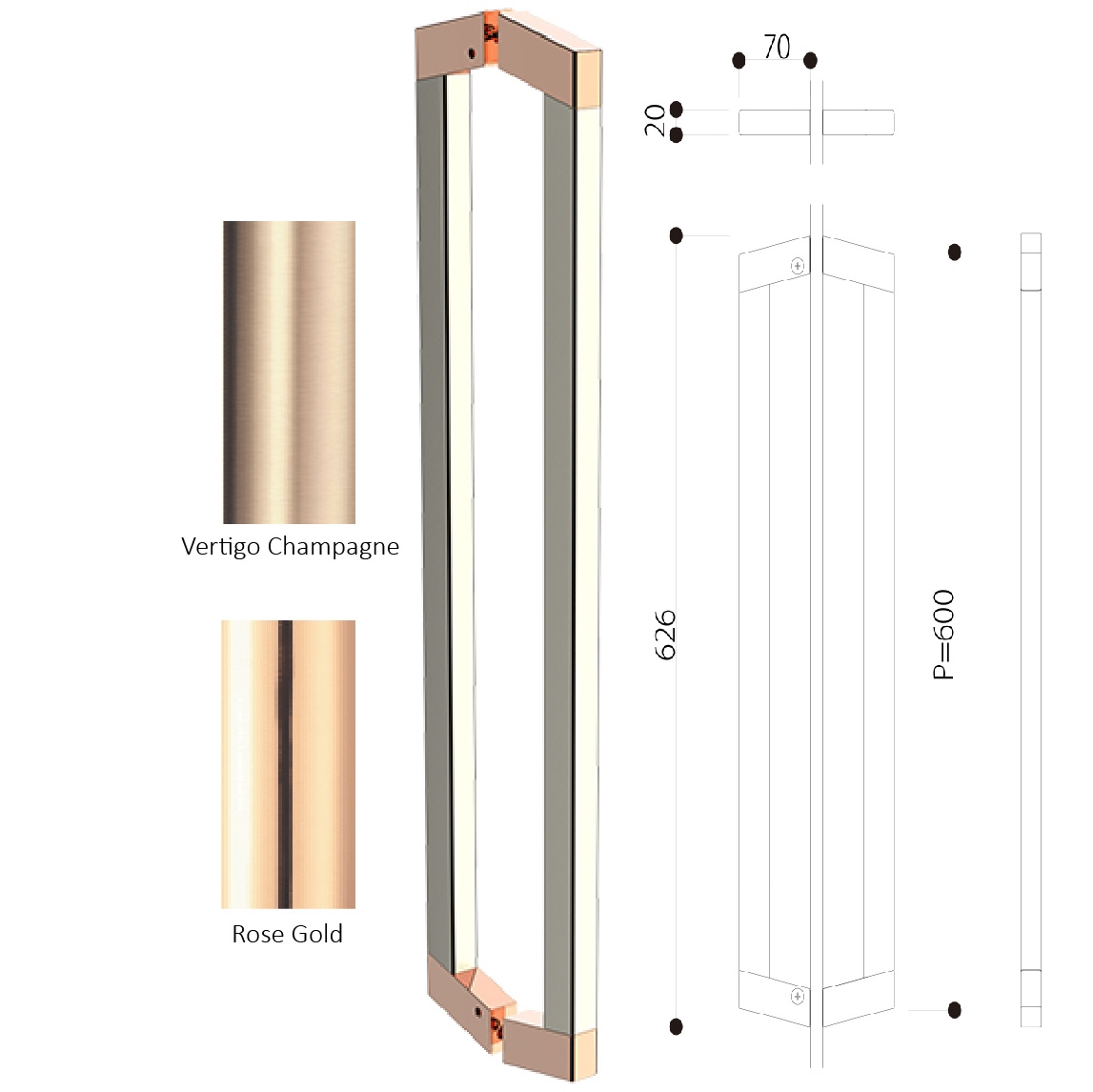 Vertigo Champagne

Rose Gold

70

20

626

P=600