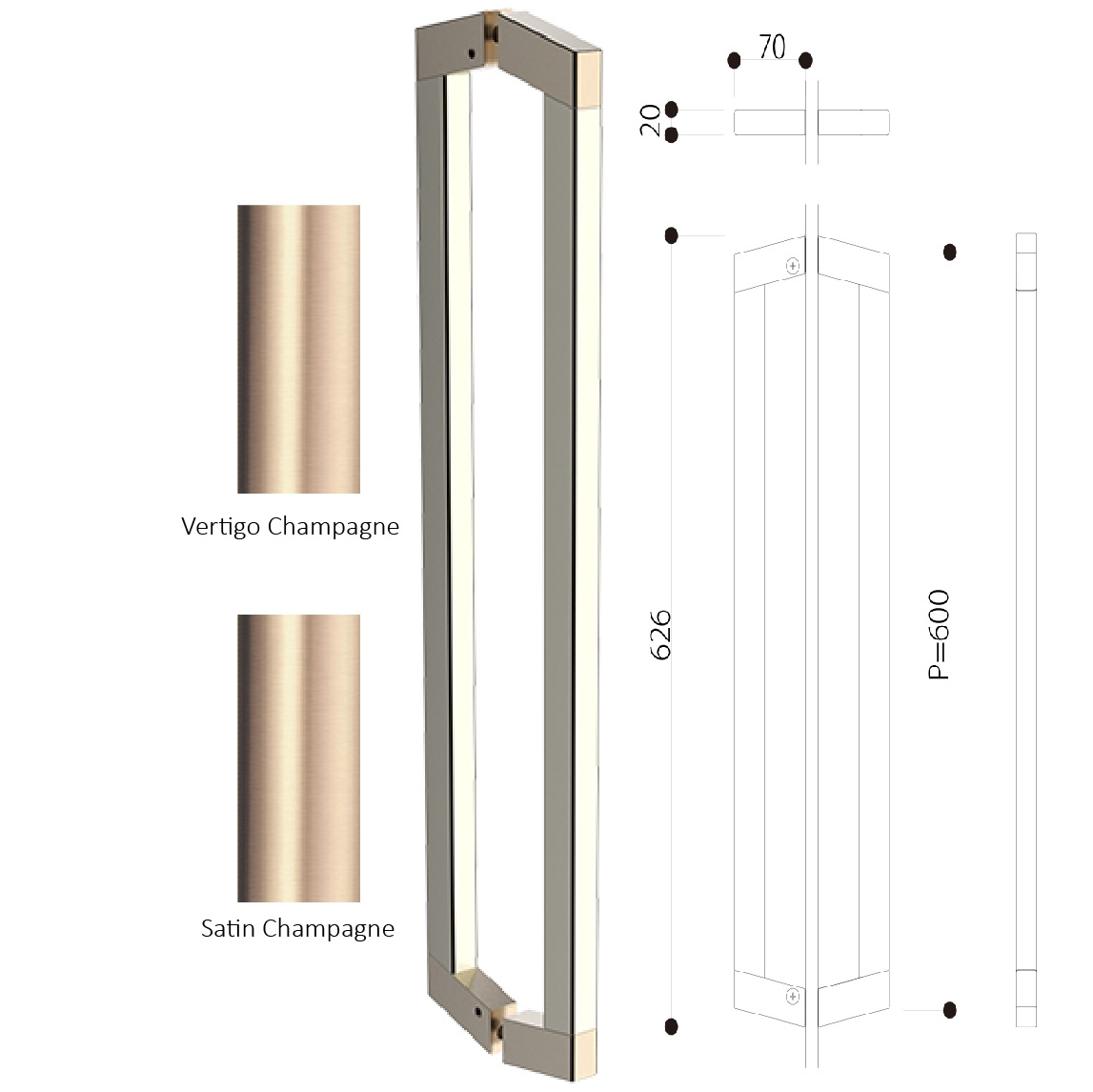 Vertigo Champagne

Satin Champagne

70

20

626

P=600